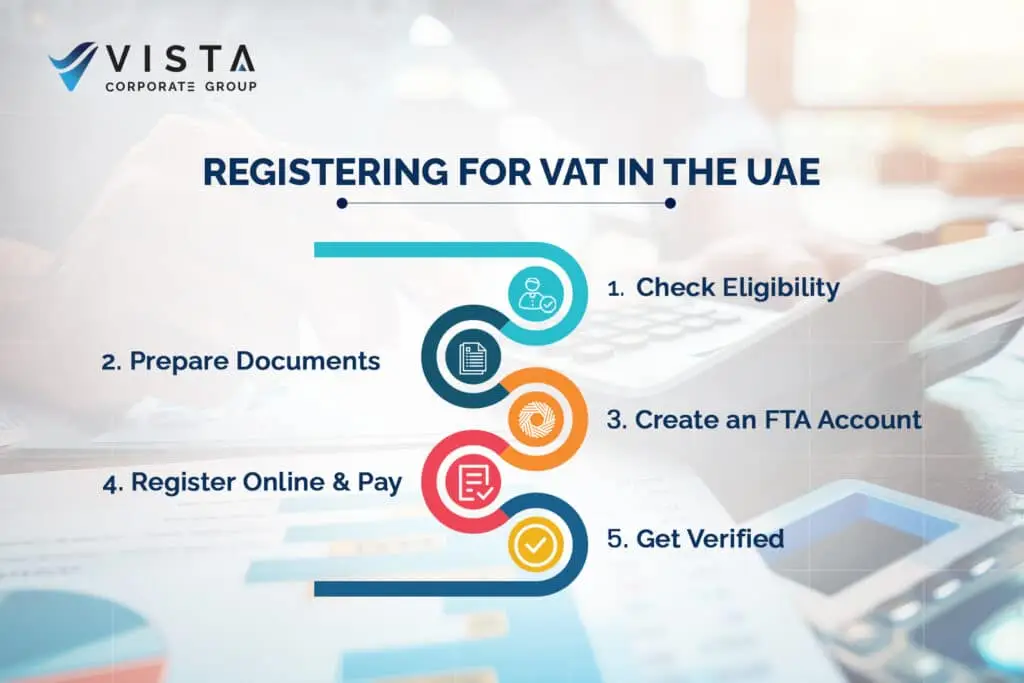 VISTA
CORPORATE GROUP

REGISTERING FOR VAT IN THE UAE

1. Check Eligibility

2. Prepare Documents

3. Create an FTA Account

4. Register Online & Pay

5. Get Verified